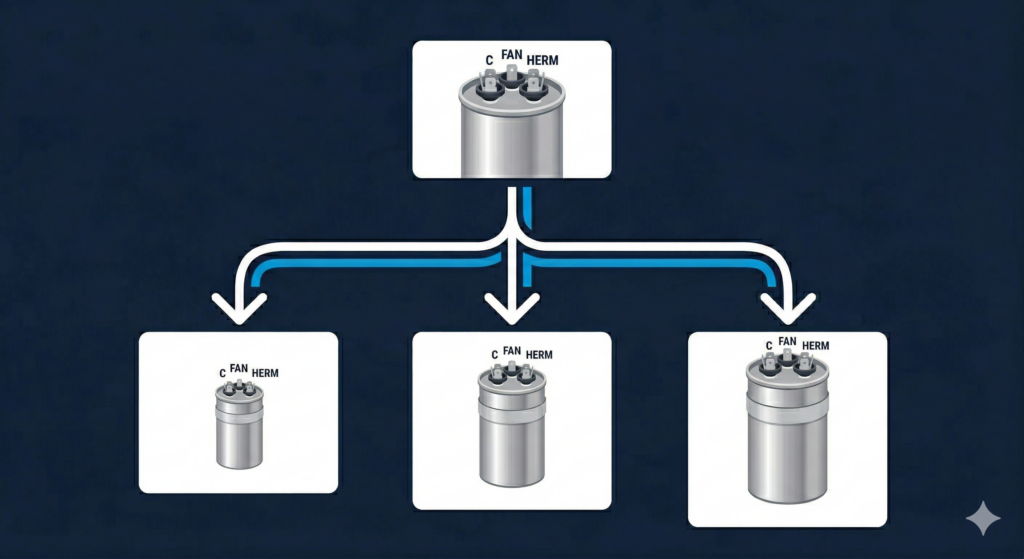 C FAN HERM

C FAN HERM

C FAN HERM

C FAN HERM